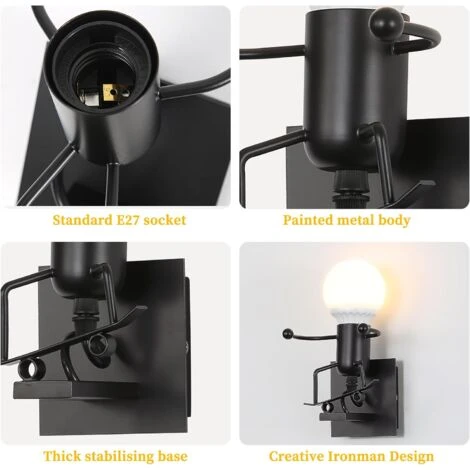 Standard E27 socket

Painted metal body

Thick stabilising base

Creative Ironman Design