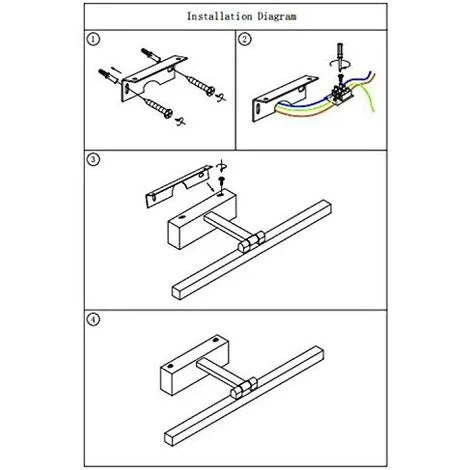 Installation Diagram

①

②

③

④