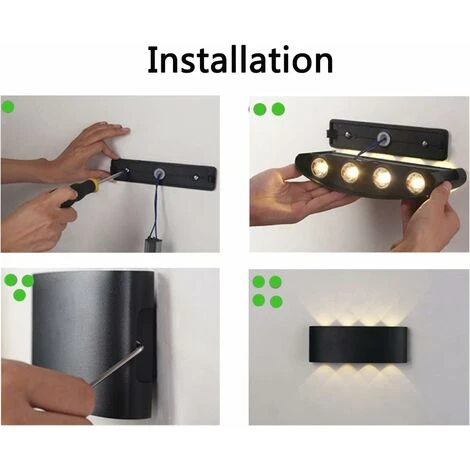 Installation